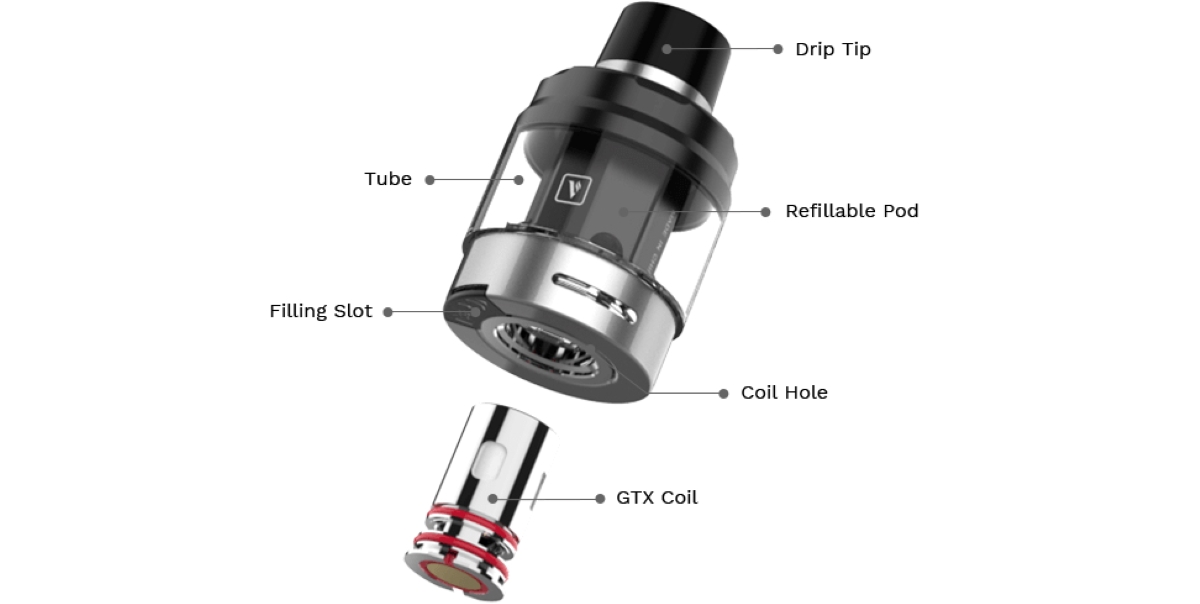 Drip Tip

Tube

Refillable Pod

Filling Slot

Coil Hole

GTX Coil