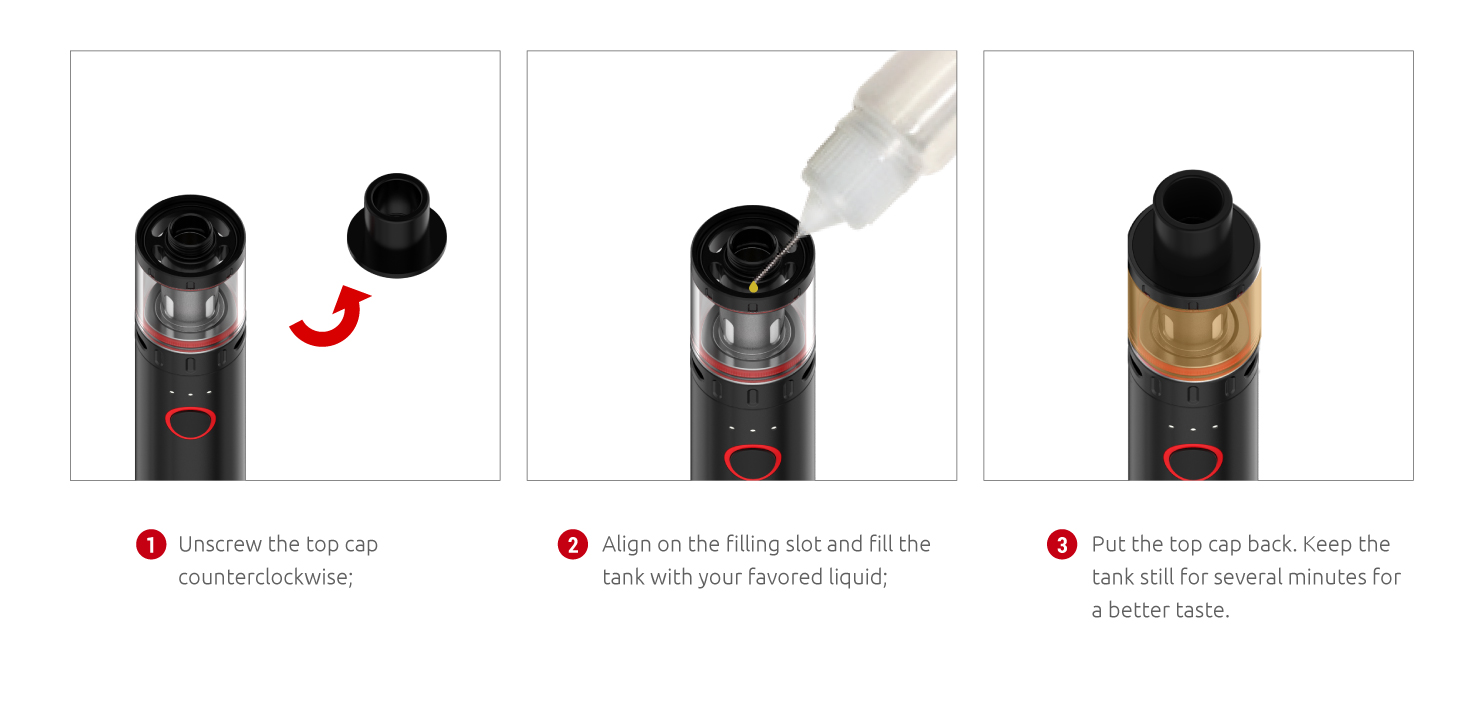 1 Unscrew the top cap counterclockwise;

2 Align on the filling slot and fill the tank with your favored liquid;

3 Put the top cap back. Keep the tank still for several minutes for a better taste.